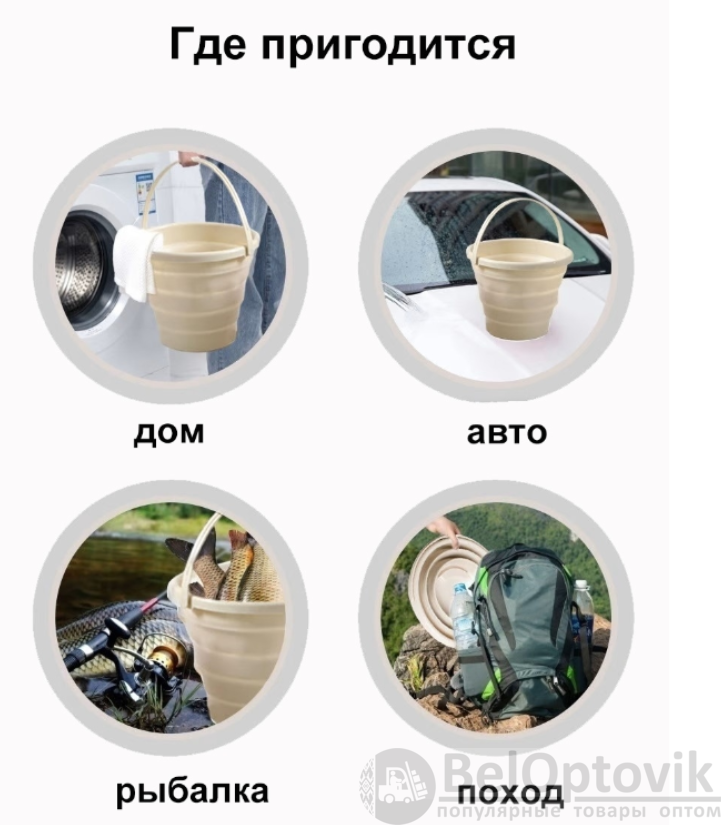 Где пригодится

дом

авто

рыбалка

поход

BelOptovik
популярные товары оптом